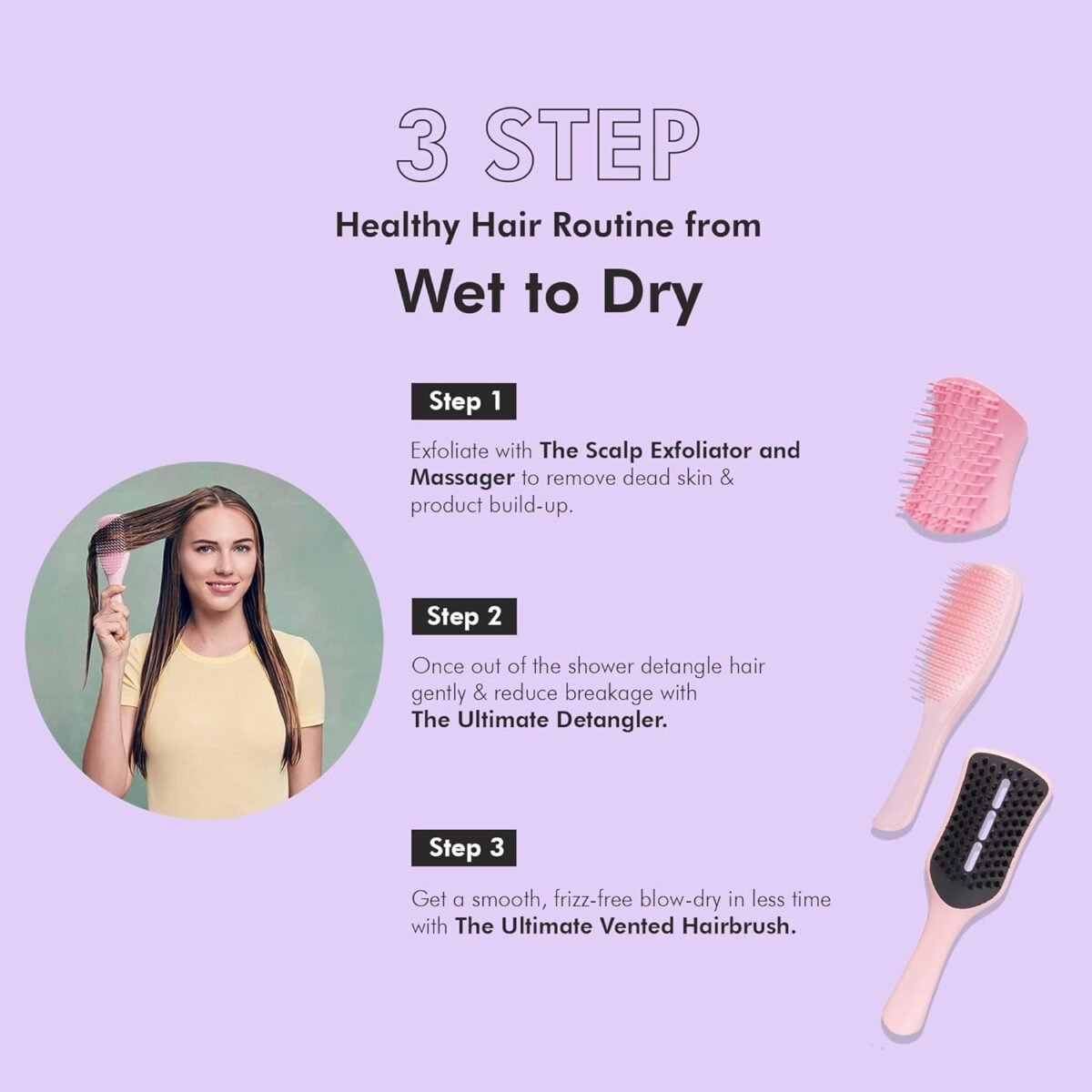 3 STEP

Healthy Hair Routine from

Wet to Dry

Step 1

Exfoliate with The Scalp Exfoliator and Massager to remove dead skin & product build-up.

Step 2

Once out of the shower detangle hair gently & reduce breakage with The Ultimate Detangler.

Step 3

Get a smooth, frizz-free blow-dry in less time with The Ultimate Vented Hairbrush.